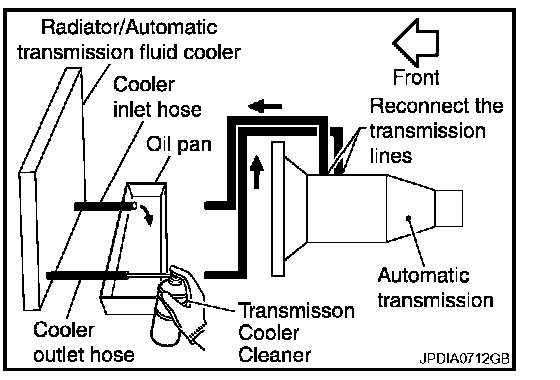 Radiator/Automatic transmission fluid cooler

Front

Cooler inlet hose

Reconnect the transmission lines

Oil pan

Automatic transmission

Cooler outlet hose

Transmisson Cooler Cleaner

JPDIA0712GB