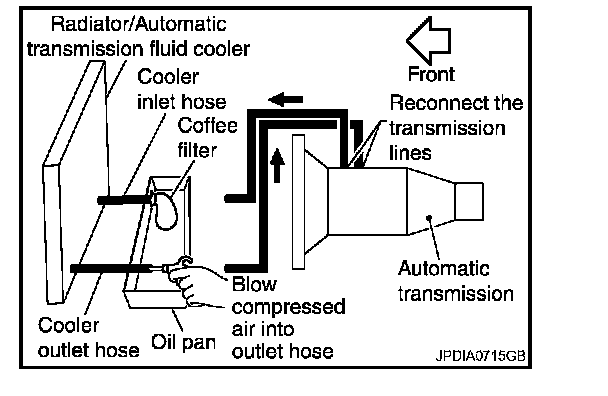 Radiator/Automatic transmission fluid cooler

Front

Cooler inlet hose

Coffee filter

Reconnect the transmission lines

Automatic transmission

Blow compressed air into outlet hose

Cooler outlet hose

Oil pan

JPDIA0715GB