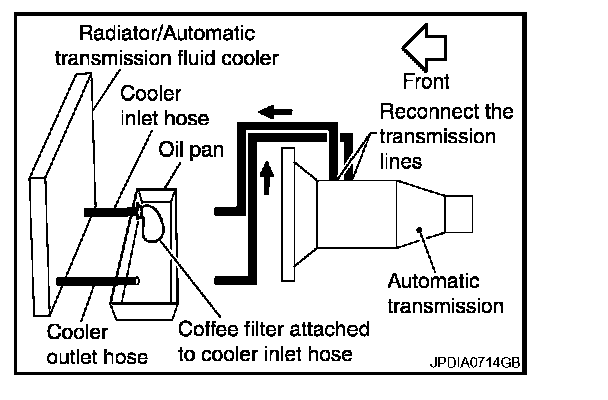 Radiator/Automatic transmission fluid cooler

Front

Cooler inlet hose

Reconnect the transmission lines

Oil pan

Automatic transmission

Cooler outlet hose

Coffee filter attached to cooler inlet hose

JPDIA0714GB