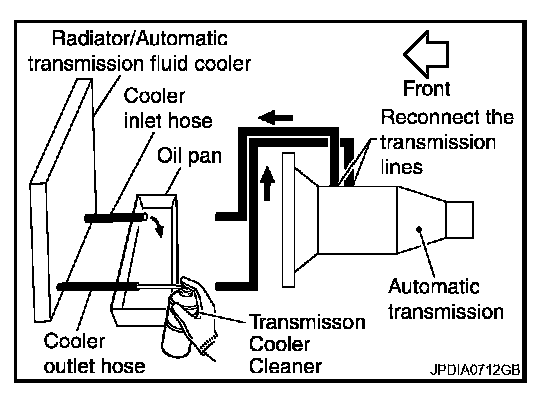 Radiator/Automatic transmission fluid cooler

Front

Cooler inlet hose

Reconnect the transmission lines

Oil pan

Automatic transmission

Cooler outlet hose

Transmisson Cooler Cleaner

JPDIA0712GB