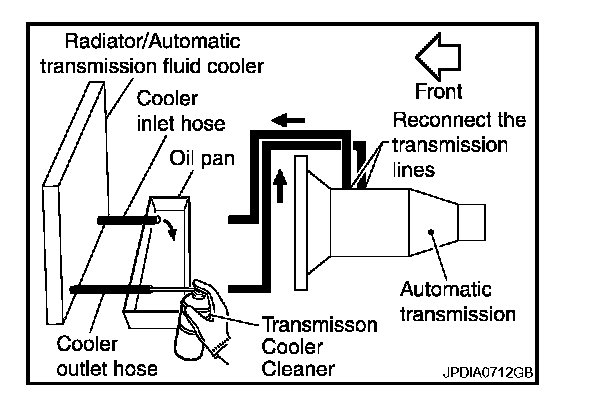 Radiator/Automatic transmission fluid cooler

Front

Cooler inlet hose

Reconnect the transmission lines

Oil pan

Automatic transmission

Cooler outlet hose

Transmisson Cooler Cleaner

JPDIA0712GB