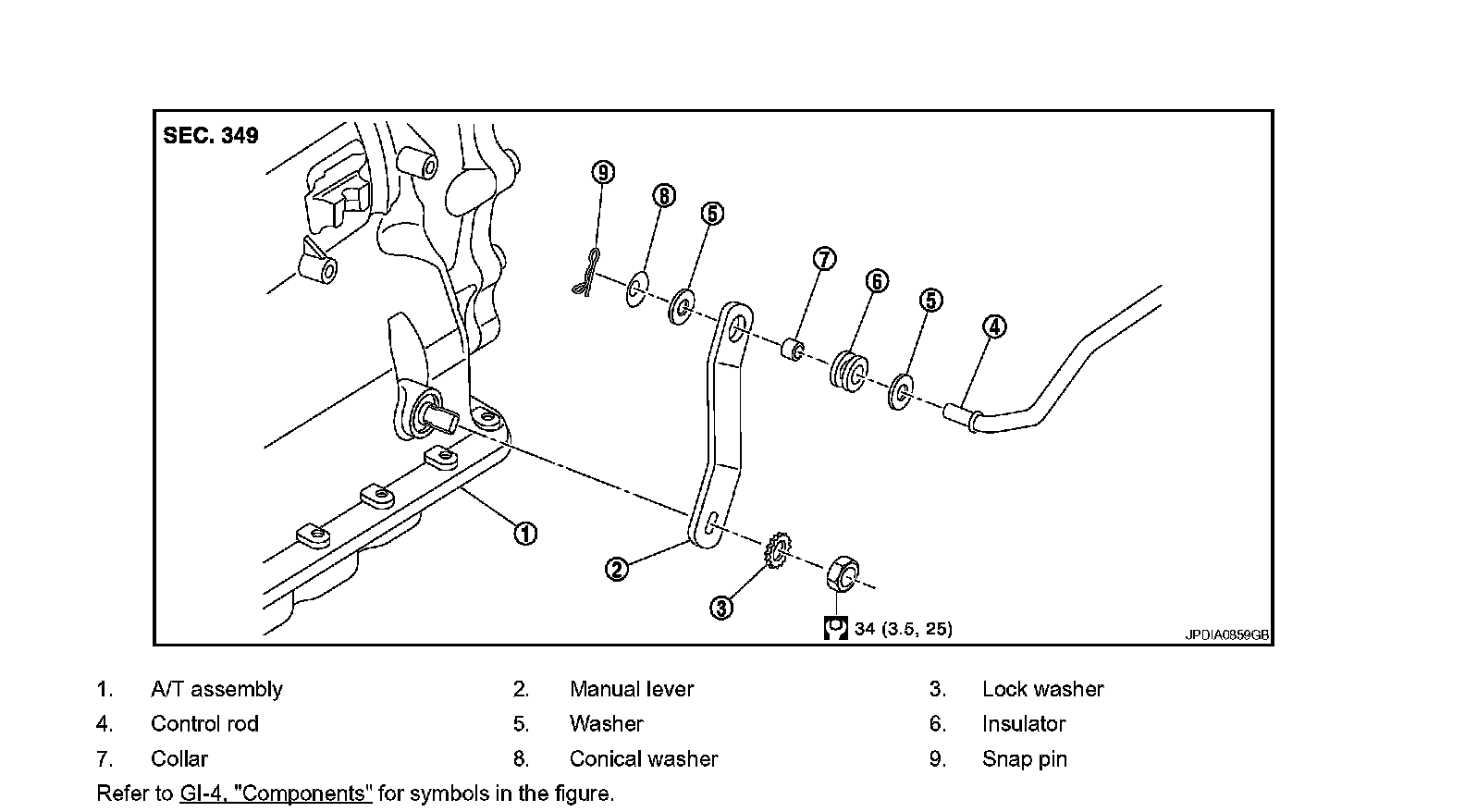 SEC. 349

9
8
5
7
6
5
4
1
2
3
34 (3.5, 25)
JPDIA0859GB

| 1. | A/T assembly | 2. | Manual lever | 3. | Lock washer |
|---|---|---|---|---|---|
| 4. | Control rod | 5. | Washer | 6. | Insulator |
| 7. | Collar | 8. | Conical washer | 9. | Snap pin |

Refer to GI-4, "Components" for symbols in the figure.