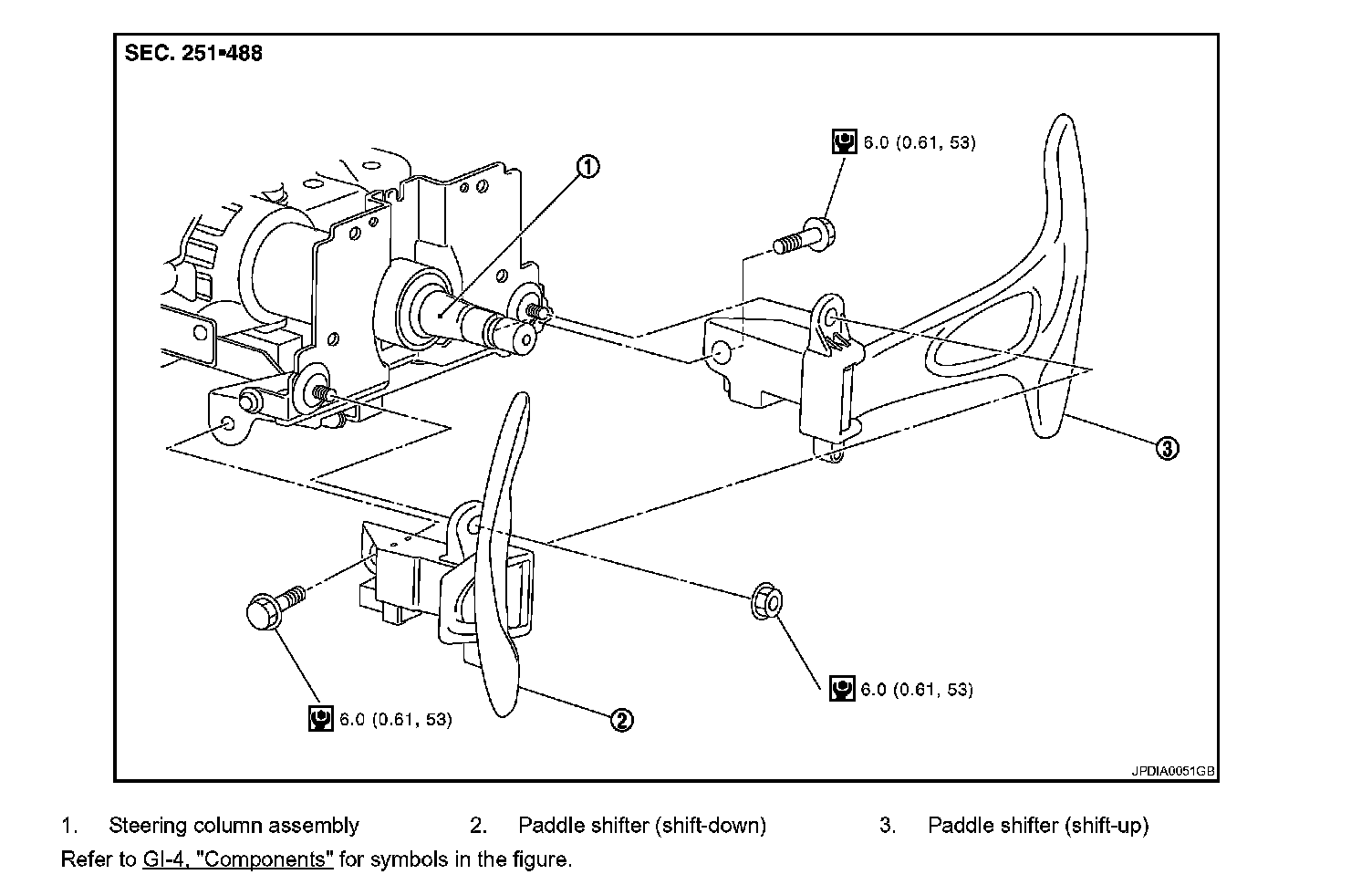 SEC. 251•488

1

6.0 (0.61, 53)

3

6.0 (0.61, 53)

6.0 (0.61, 53)

2

JPDIA0051GB

1. Steering column assembly 2. Paddle shifter (shift-down) 3. Paddle shifter (shift-up)

Refer to GI-4, "Components" for symbols in the figure.