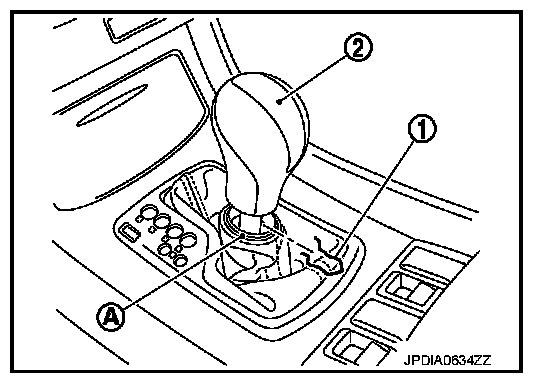 2
1
A
JPDIA0634ZZ