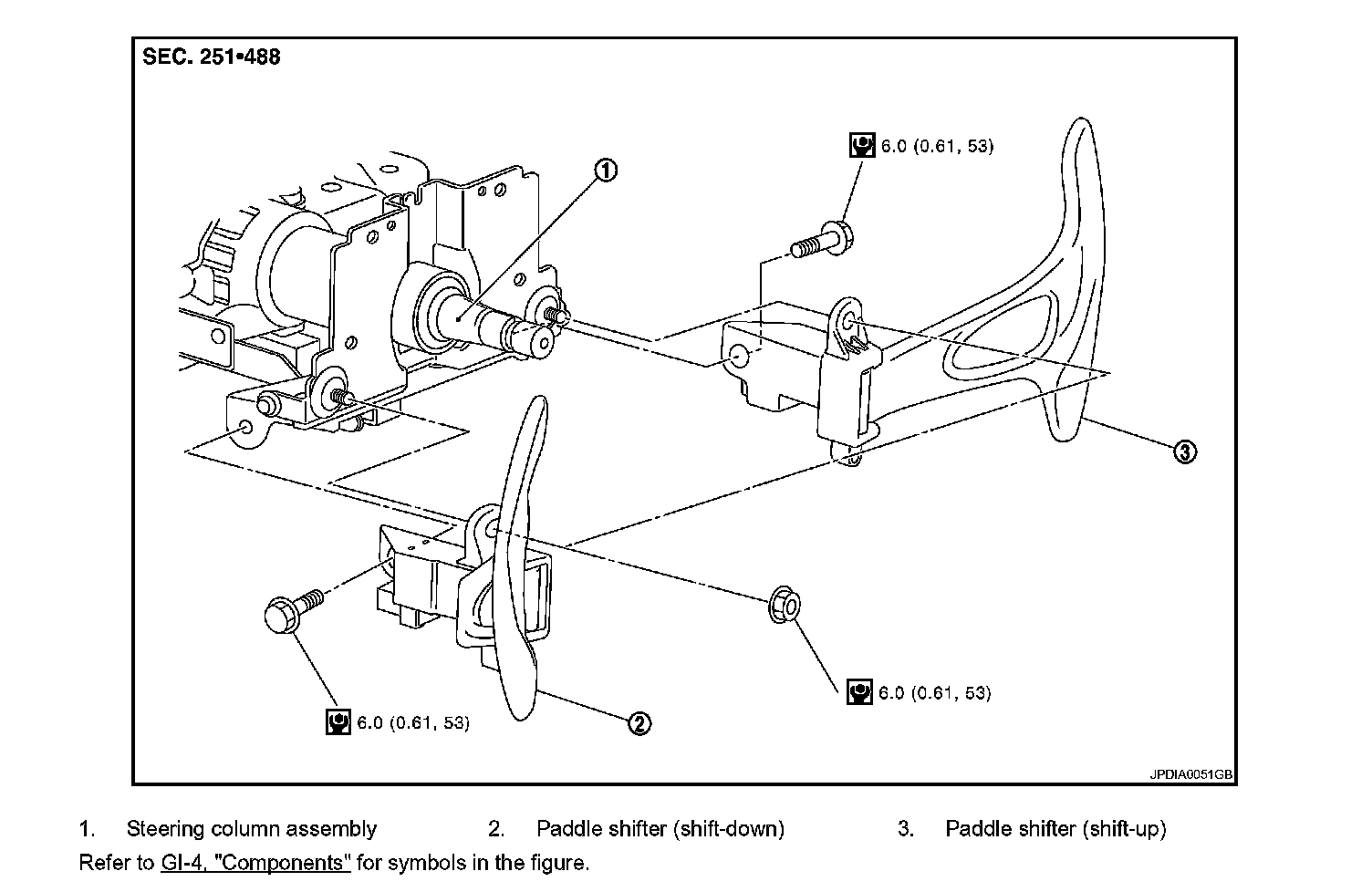 SEC. 251•488

6.0 (0.61, 53)

1

3

6.0 (0.61, 53)

6.0 (0.61, 53)

2

JPDIA0051GB

1. Steering column assembly 2. Paddle shifter (shift-down) 3. Paddle shifter (shift-up)

Refer to GI-4, "Components" for symbols in the figure.