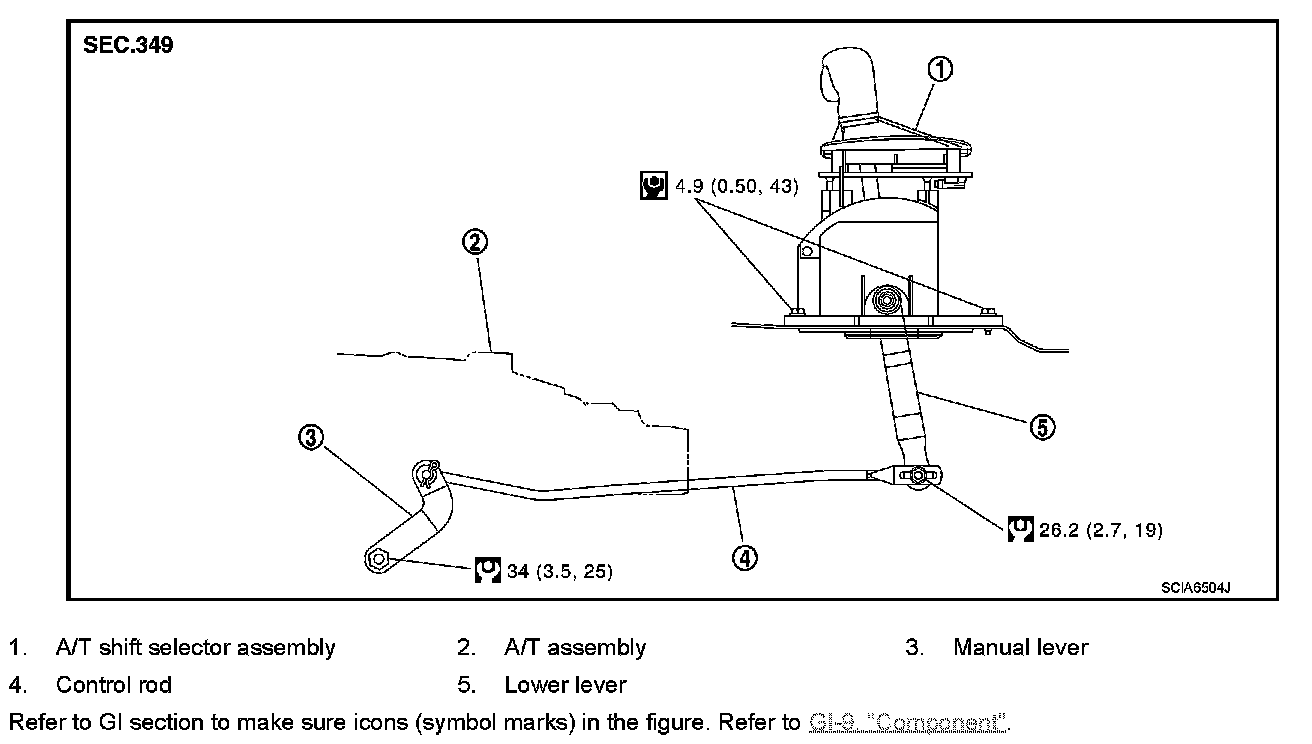 SEC.349

①

4.9 (0.50, 43)

②

⑤

③

④

26.2 (2.7, 19)

34 (3.5, 25)

SCIA6504J

1. A/T shift selector assembly
2. A/T assembly
3. Manual lever
4. Control rod
5. Lower lever

Refer to GI section to make sure icons (symbol marks) in the figure. Refer to GI-9, "Component".