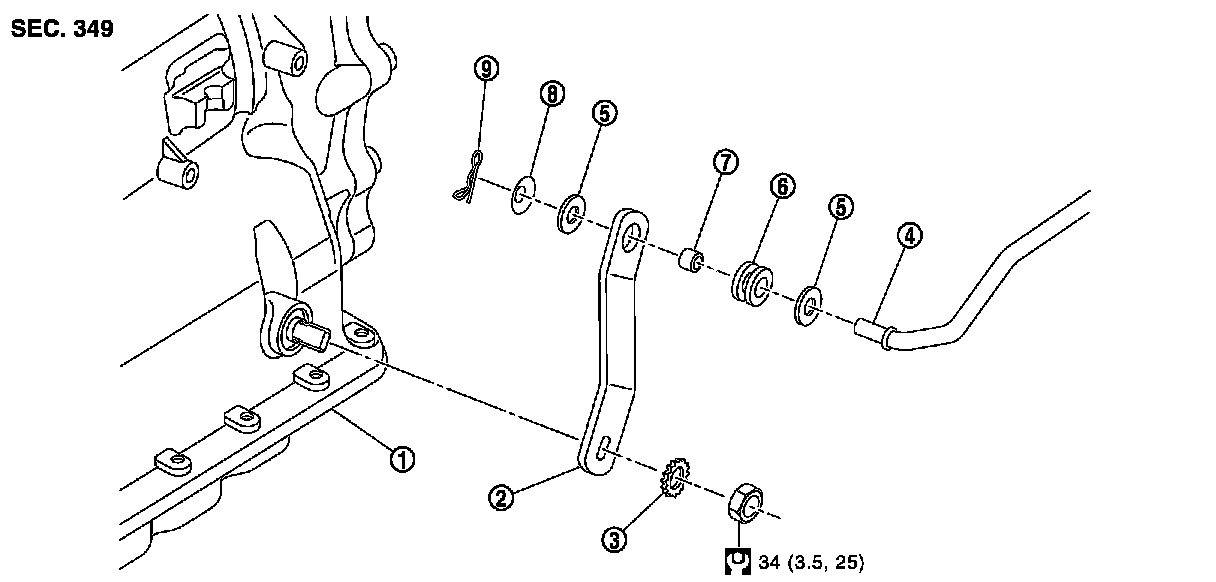 SEC. 349

9
8
5
7
6
5
4
1
2
3
34 (3.5, 25)