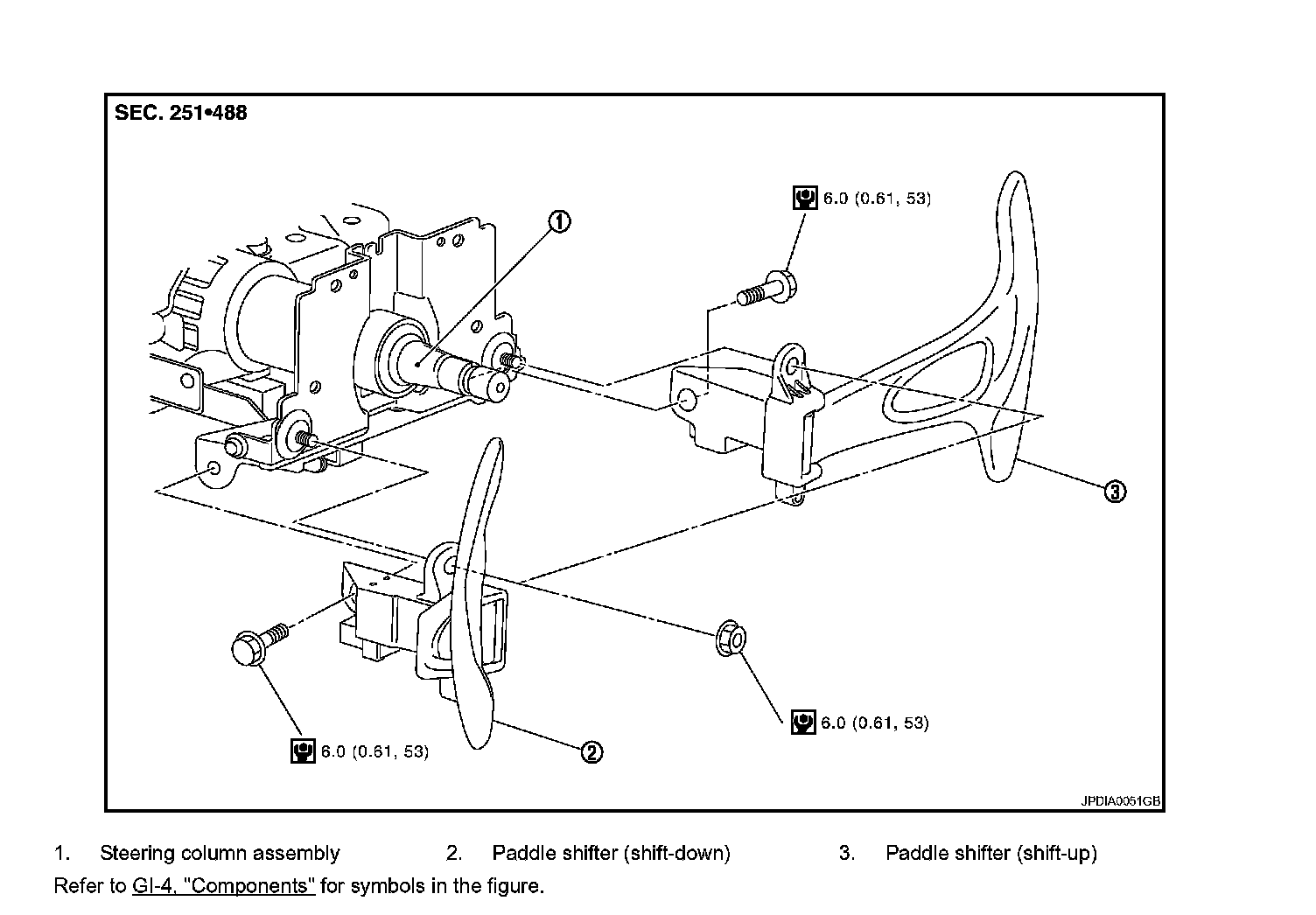 SEC. 251•488

6.0 (0.61, 53)

1

3

6.0 (0.61, 53)

6.0 (0.61, 53)

2

JPDIA0051GB

1. Steering column assembly 2. Paddle shifter (shift-down) 3. Paddle shifter (shift-up)

Refer to GI-4, "Components" for symbols in the figure.