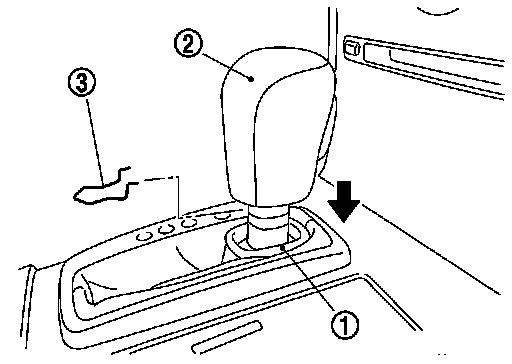 ②
③
①