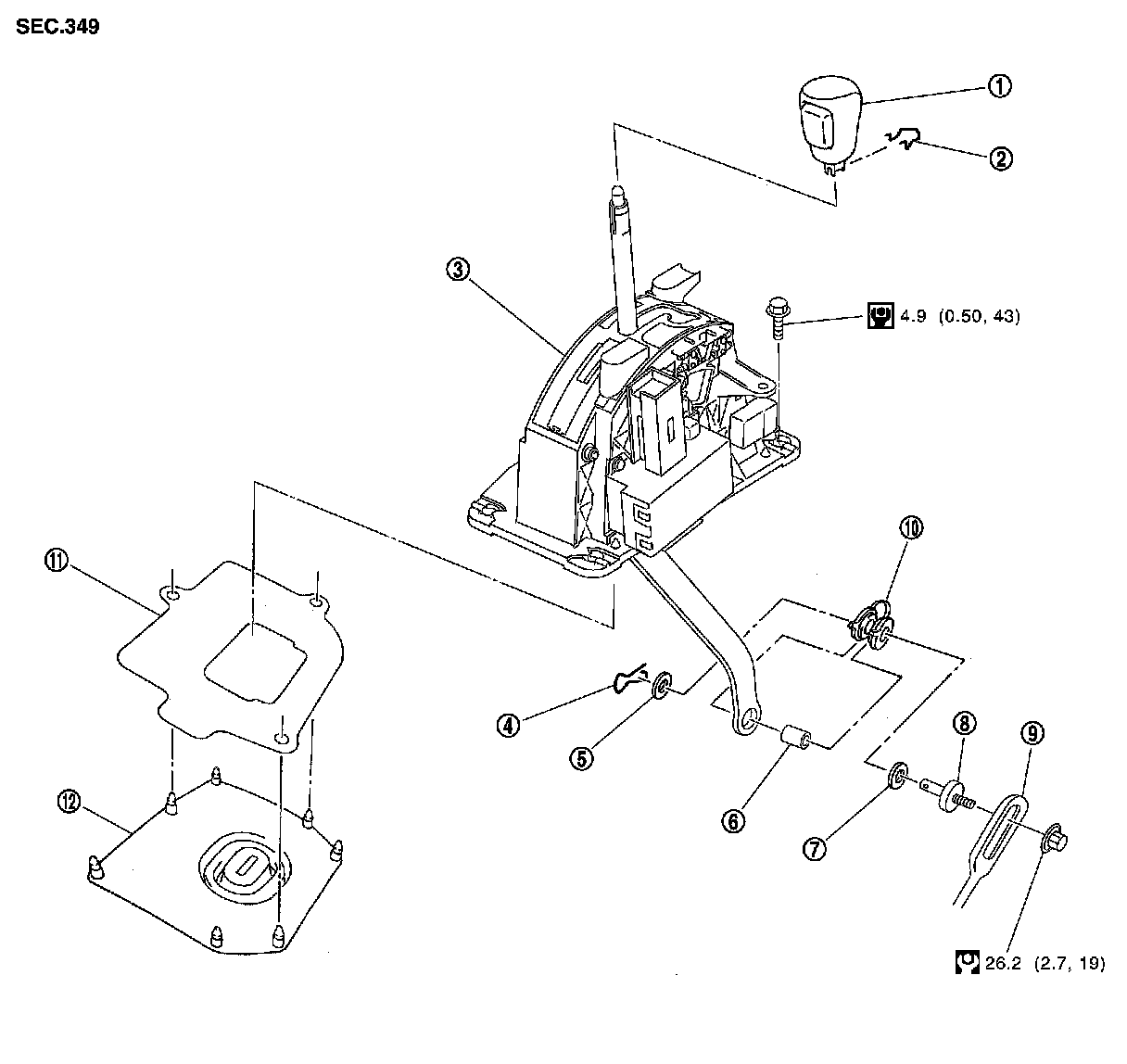 SEC.349

①

②

③

4.9 (0.50, 43)

⑩

⑪

④

⑤

⑥

⑧

⑨

⑦

⑫

26.2 (2.7, 19)