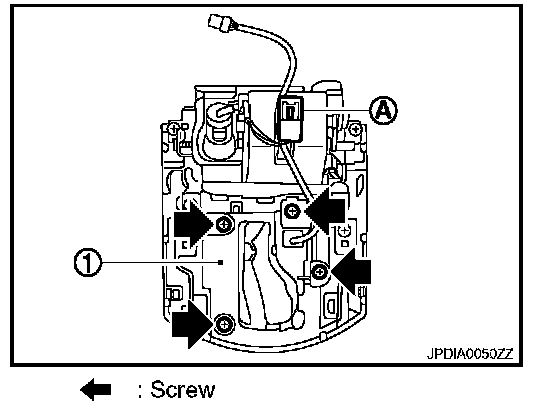 A

1

JPDIA0050ZZ

: Screw