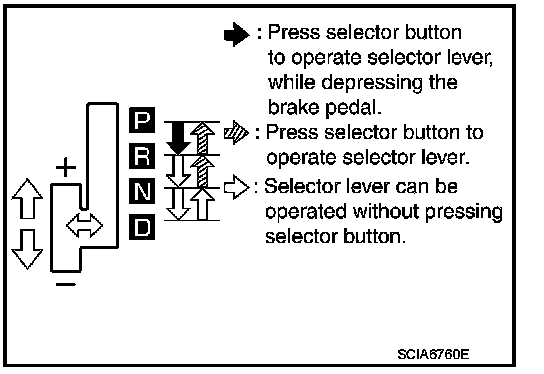 : Press selector button to operate selector lever, while depressing the brake pedal.

: Press selector button to operate selector lever.

: Selector lever can be operated without pressing selector button.

+

−

P

R

N

D

SCIA6760E