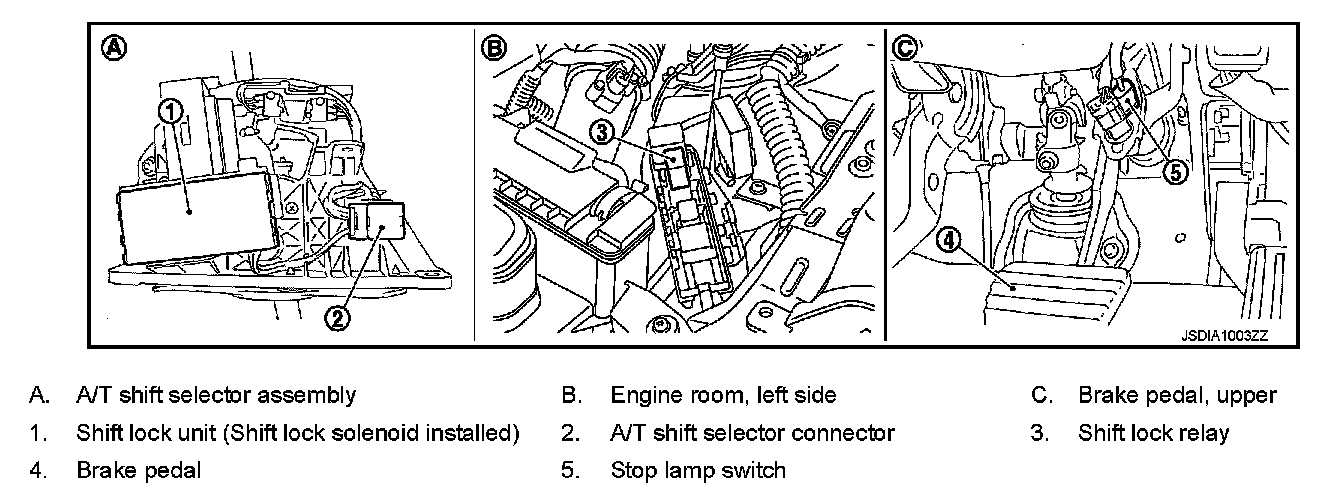 A
1
2
B
3
C
5
4
JSDIA1003ZZ

A. A/T shift selector assembly
B. Engine room, left side
C. Brake pedal, upper
1. Shift lock unit (Shift lock solenoid installed)
2. A/T shift selector connector
3. Shift lock relay
4. Brake pedal
5. Stop lamp switch