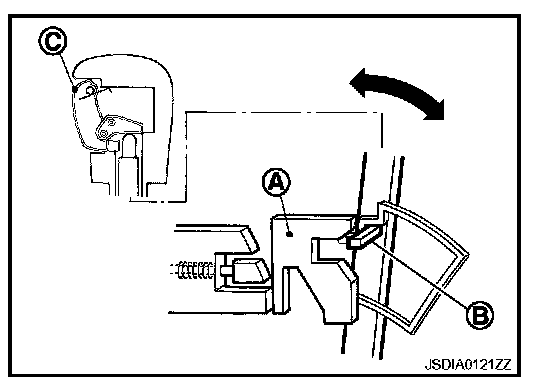 C

A

B

JSDIA0121ZZ