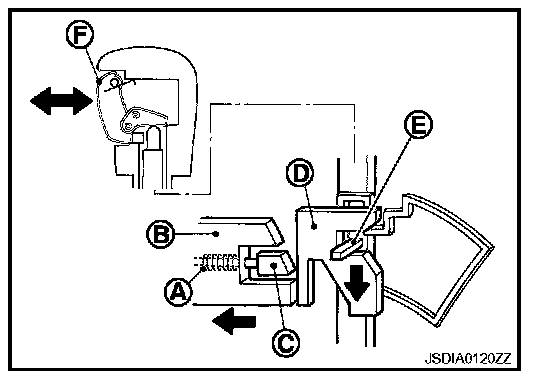 F
E
D
B
A
C
JSDIA0120ZZ