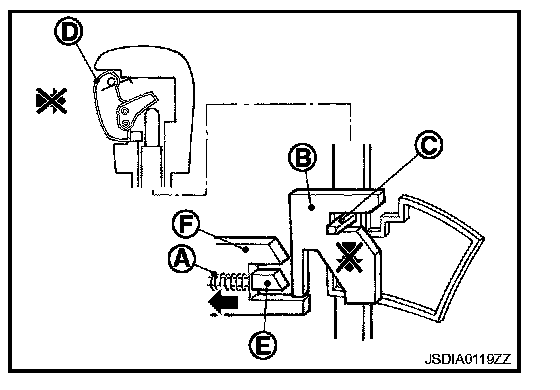 D

B

C

F

A

E

JSDIA0119ZZ