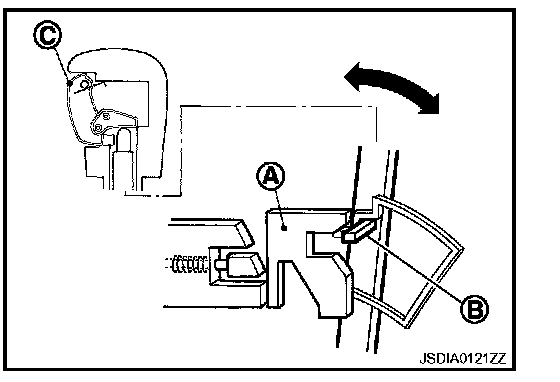 C
A
B
JSDIA0121ZZ