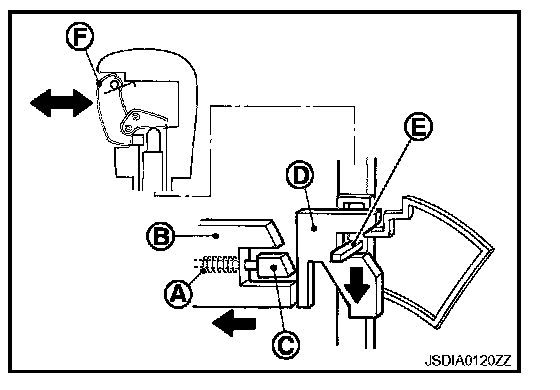 F
E
D
B
A
C
JSDIA0120ZZ