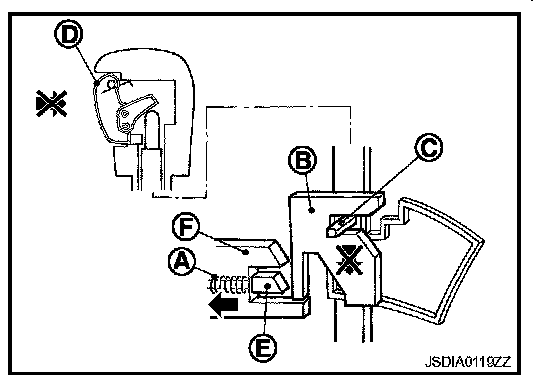 D
B
C
F
A
E
JSDIA0119ZZ