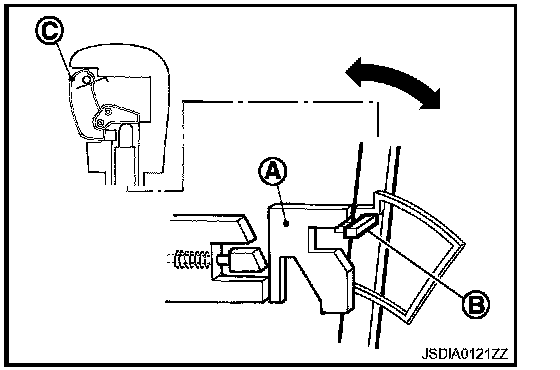 C
A
B
JSDIA0121ZZ