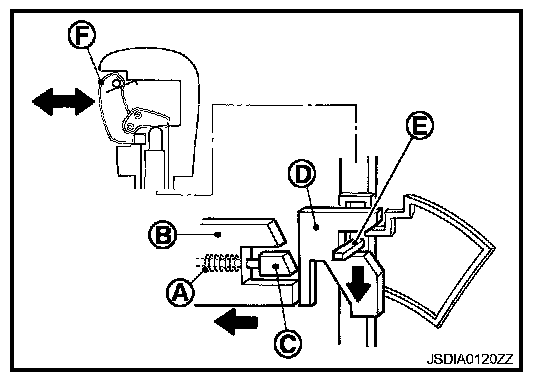 F
E
D
B
A
C
JSDIA0120ZZ