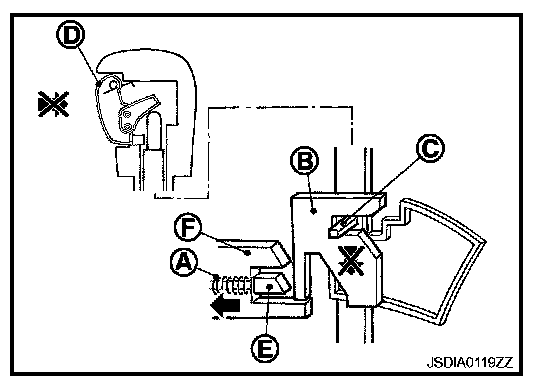 D
B
C
F
A
E
JSDIA0119ZZ