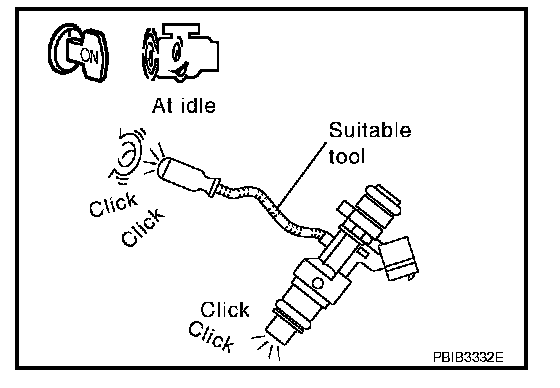 ON

At idle

Suitable tool

Click
Click

Click
Click

PBIB3332E