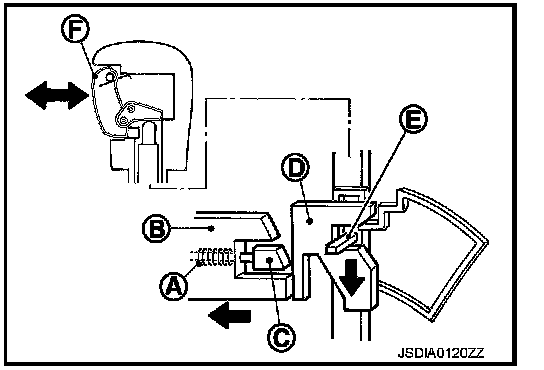 F
E
D
B
A
C
JSDIA0120ZZ