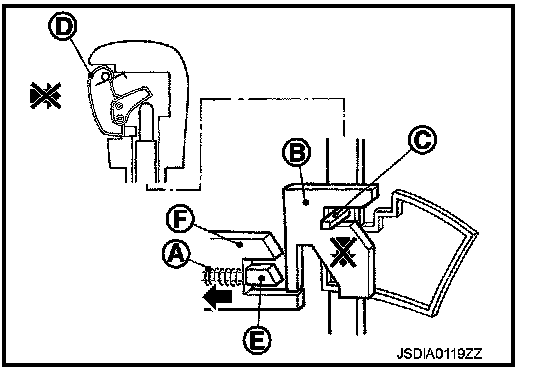 D
B
C
F
A
E
JSDIA0119ZZ