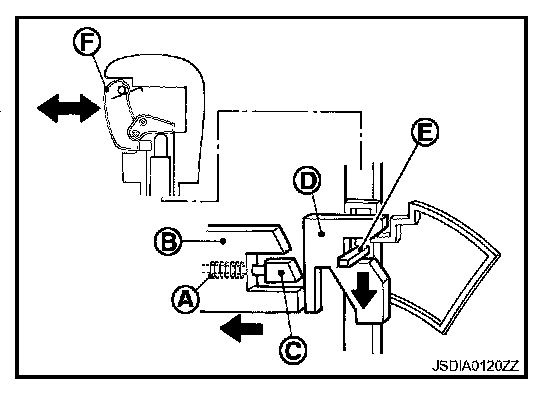 F
E
D
B
A
C
JSDIA0120ZZ