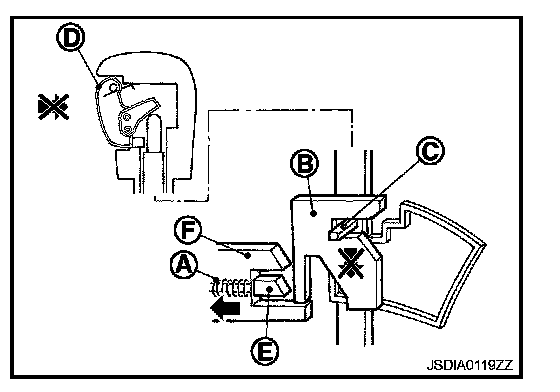 D

B

C

F

A

E

JSDIA0119ZZ