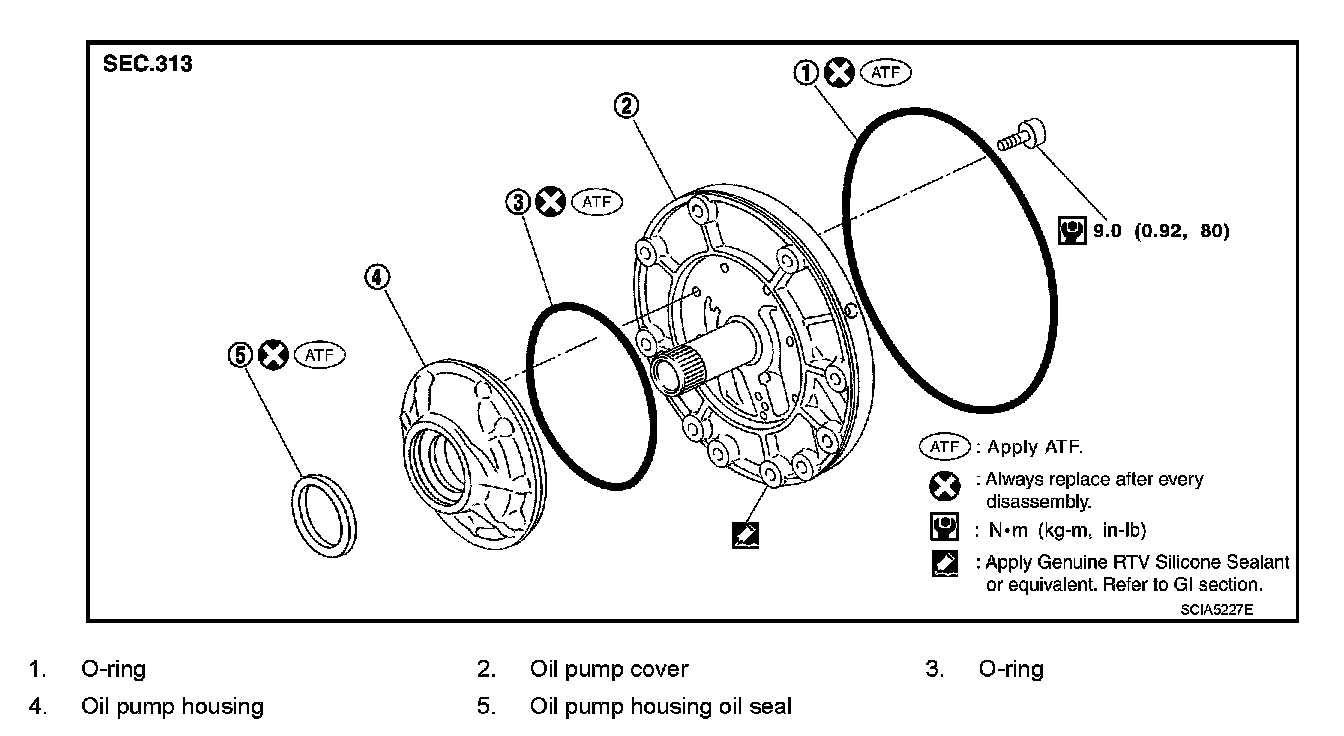 SEC.313

1 ATF

2

3 ATF

4

5 ATF

9.0 (0.92, 80)

ATF : Apply ATF.

: Always replace after every disassembly.

: N•m (kg-m, in-lb)

: Apply Genuine RTV Silicone Sealant or equivalent. Refer to GI section.

SCIA5227E

1. O-ring
2. Oil pump cover
3. O-ring
4. Oil pump housing
5. Oil pump housing oil seal