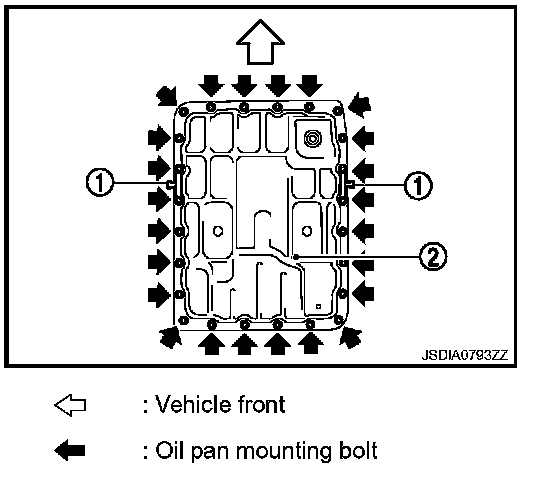 ①
①
②
JSDIA0793ZZ

: Vehicle front

: Oil pan mounting bolt