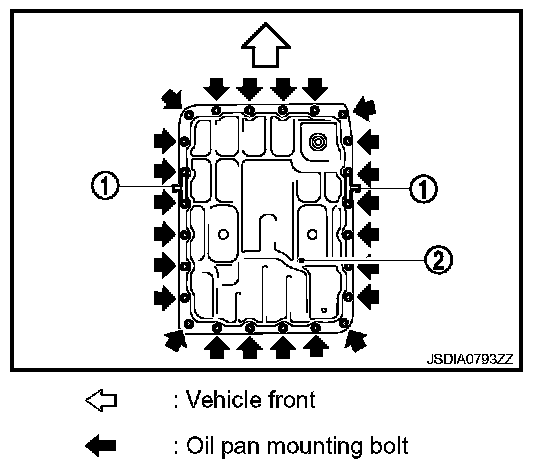 1
1
2
JSDIA0793ZZ

: Vehicle front

: Oil pan mounting bolt