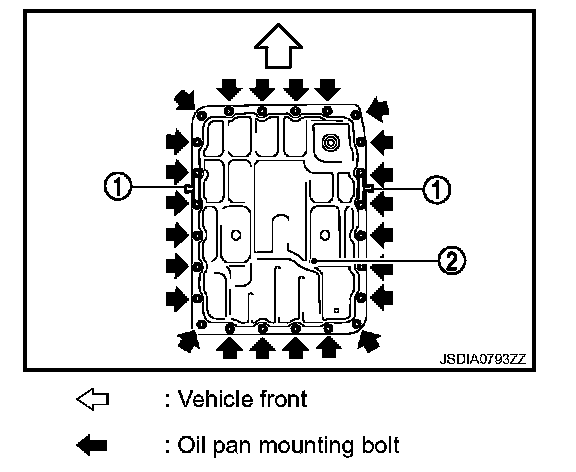 1
1
2
JSDIA0793ZZ

: Vehicle front

: Oil pan mounting bolt