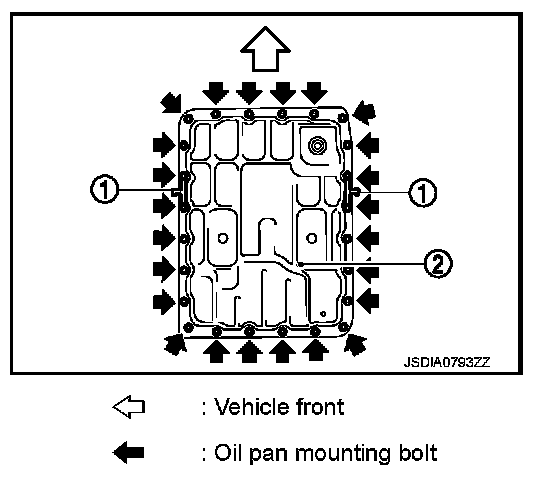 1
1
2
JSDIA0793ZZ

: Vehicle front

: Oil pan mounting bolt