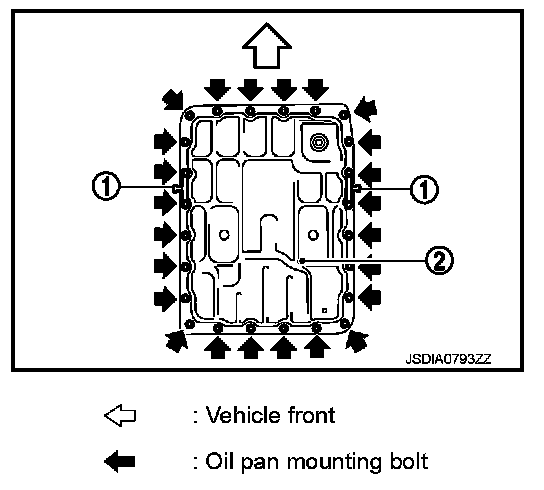 ①
①
②
JSDIA0793ZZ

: Vehicle front

: Oil pan mounting bolt