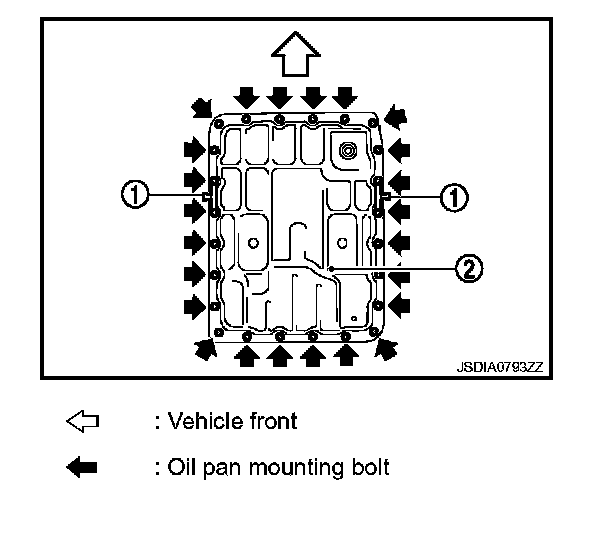 ①
①
②
JSDIA0793ZZ

: Vehicle front

: Oil pan mounting bolt