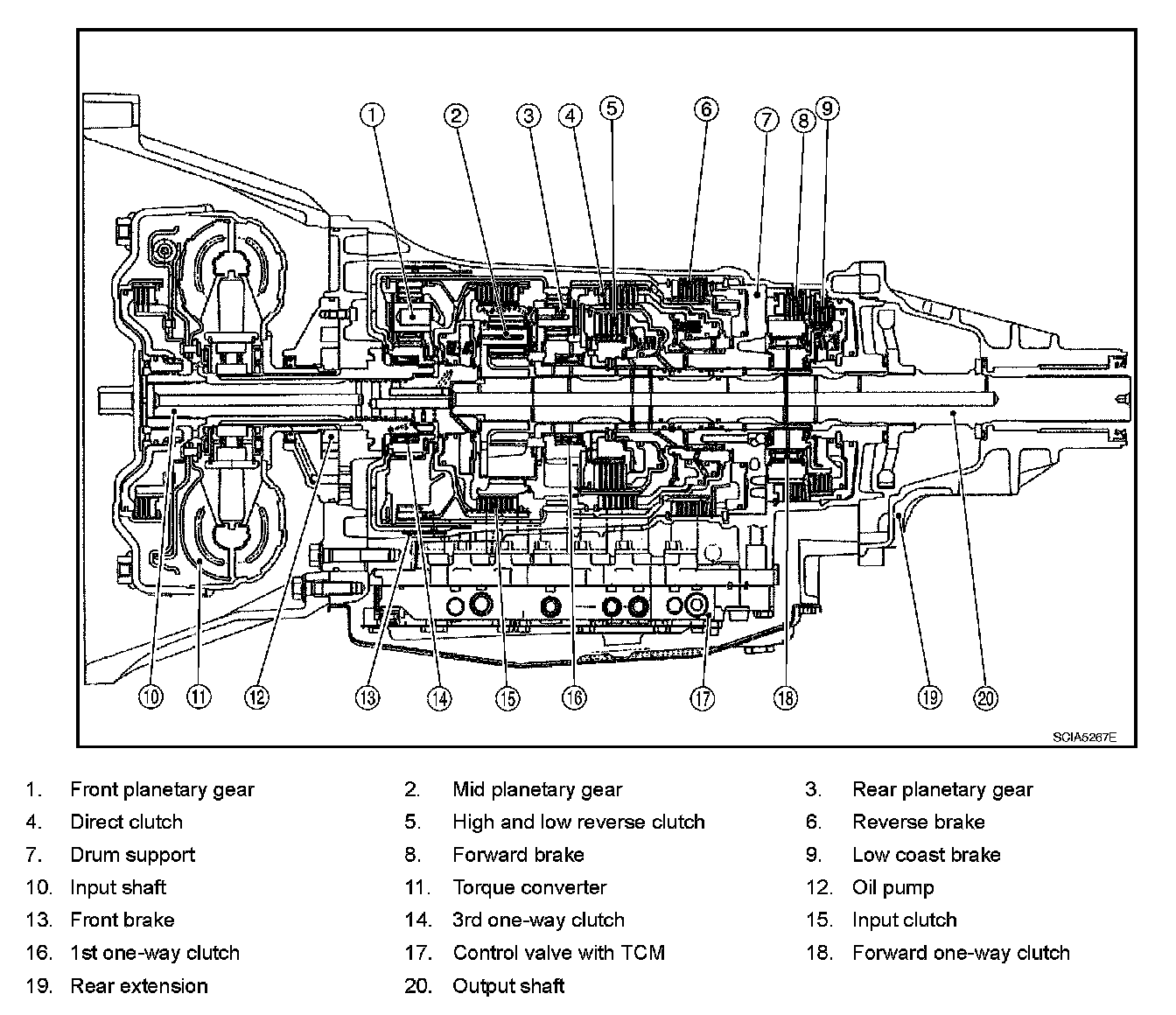 1
2
3
4
5
6
7
8
9
10
11
12
13
14
15
16
17
18
19
20

SCIA5267E

1. Front planetary gear
2. Mid planetary gear
3. Rear planetary gear
4. Direct clutch
5. High and low reverse clutch
6. Reverse brake
7. Drum support
8. Forward brake
9. Low coast brake
10. Input shaft
11. Torque converter
12. Oil pump
13. Front brake
14. 3rd one-way clutch
15. Input clutch
16. 1st one-way clutch
17. Control valve with TCM
18. Forward one-way clutch
19. Rear extension
20. Output shaft