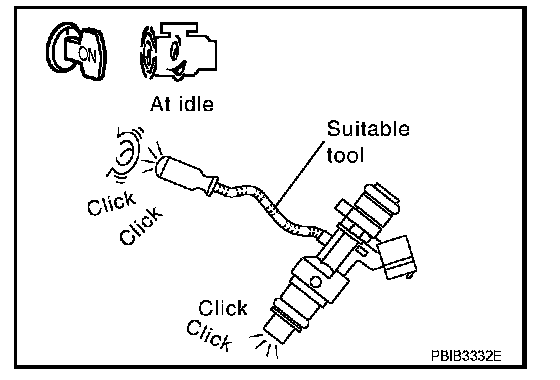 ON

At idle

Suitable tool

Click
Click

Click
Click

PBIB3332E