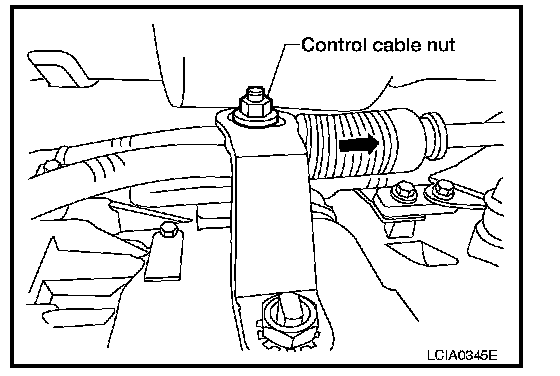 Control cable nut

LCIA0345E