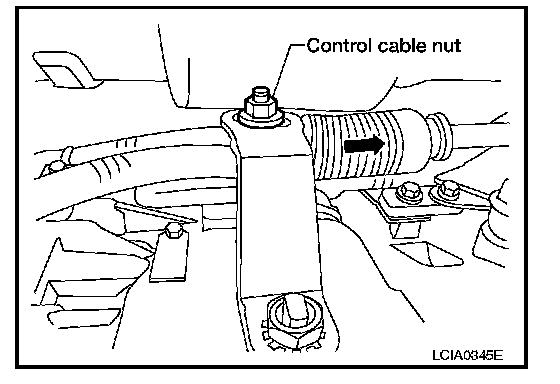 Control cable nut

LCIA0345E