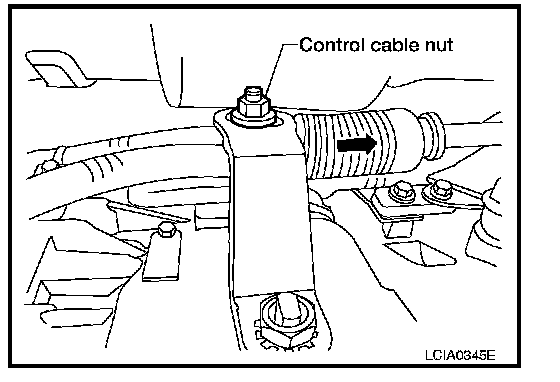 Control cable nut

LCIA0345E