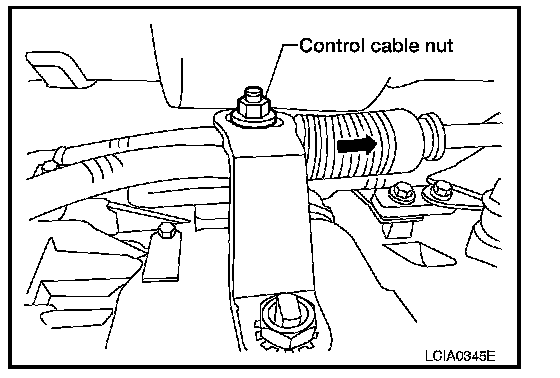 Control cable nut

LCIA0345E