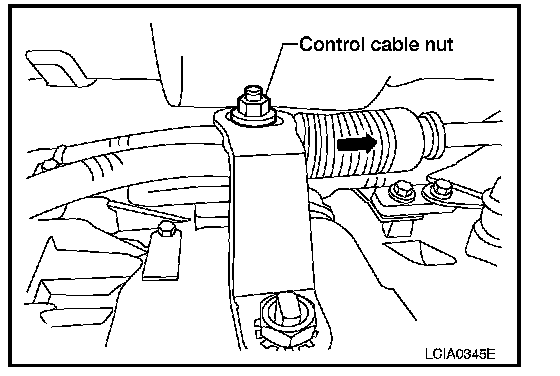 Control cable nut

LCIA0345E