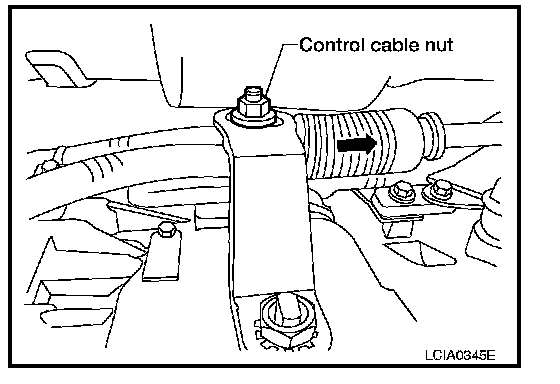 Control cable nut

LCIA0345E