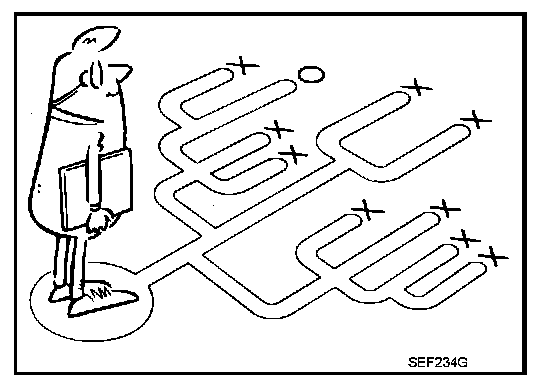 SEF234G