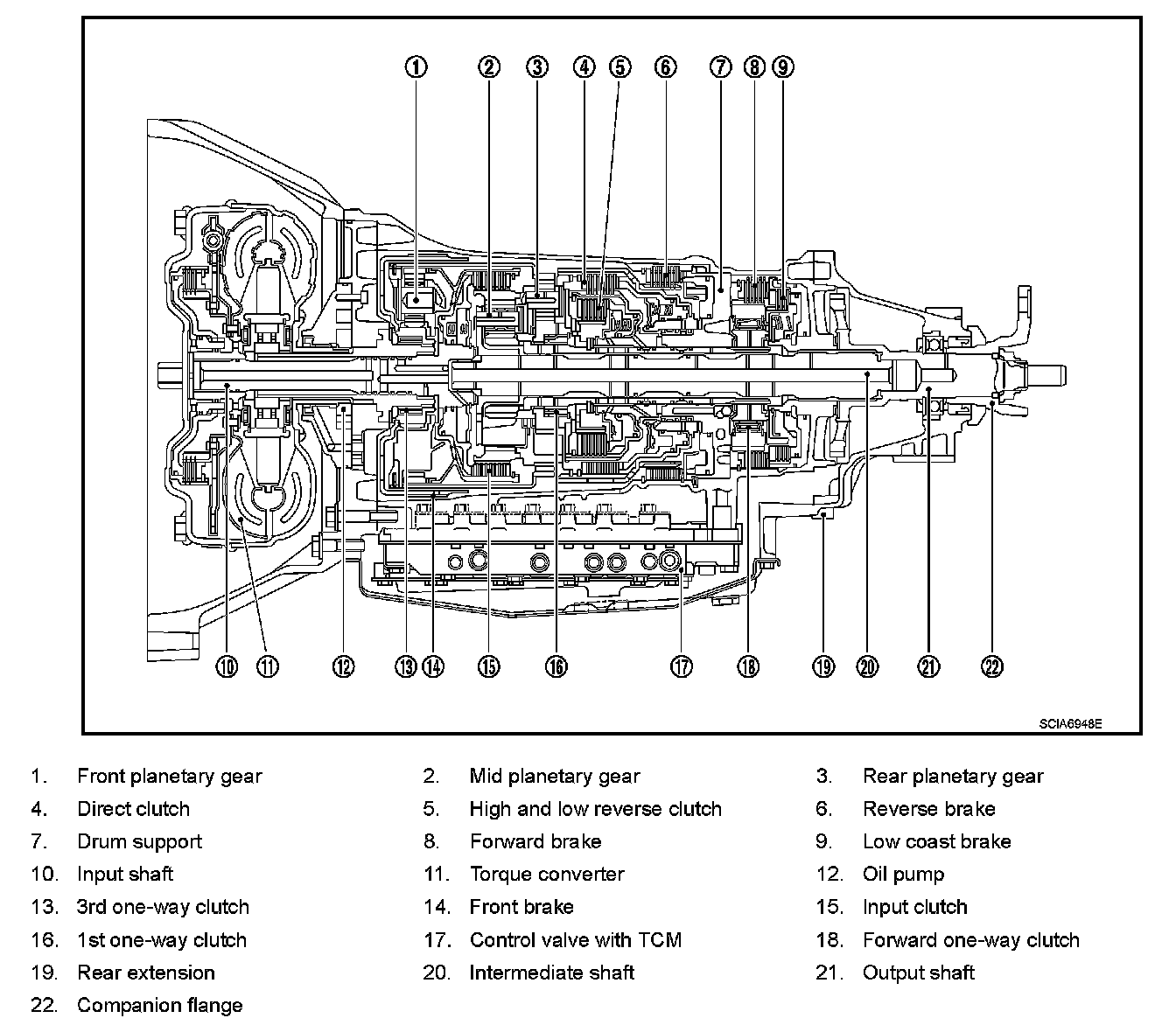 1 2 3 4 5 6 7 8 9

10 11 12 13 14 15 16 17 18 19 20 21 22

SCIA6948E

1. Front planetary gear
2. Mid planetary gear
3. Rear planetary gear
4. Direct clutch
5. High and low reverse clutch
6. Reverse brake
7. Drum support
8. Forward brake
9. Low coast brake
10. Input shaft
11. Torque converter
12. Oil pump
13. 3rd one-way clutch
14. Front brake
15. Input clutch
16. 1st one-way clutch
17. Control valve with TCM
18. Forward one-way clutch
19. Rear extension
20. Intermediate shaft
21. Output shaft
22. Companion flange