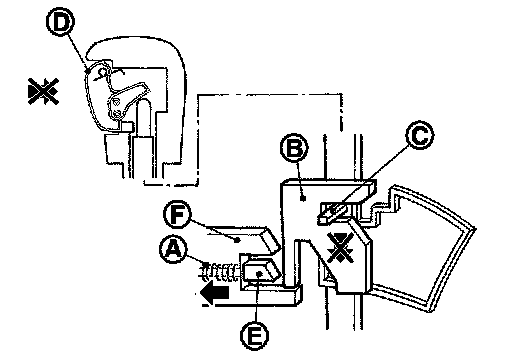 D
B
C
F
A
E