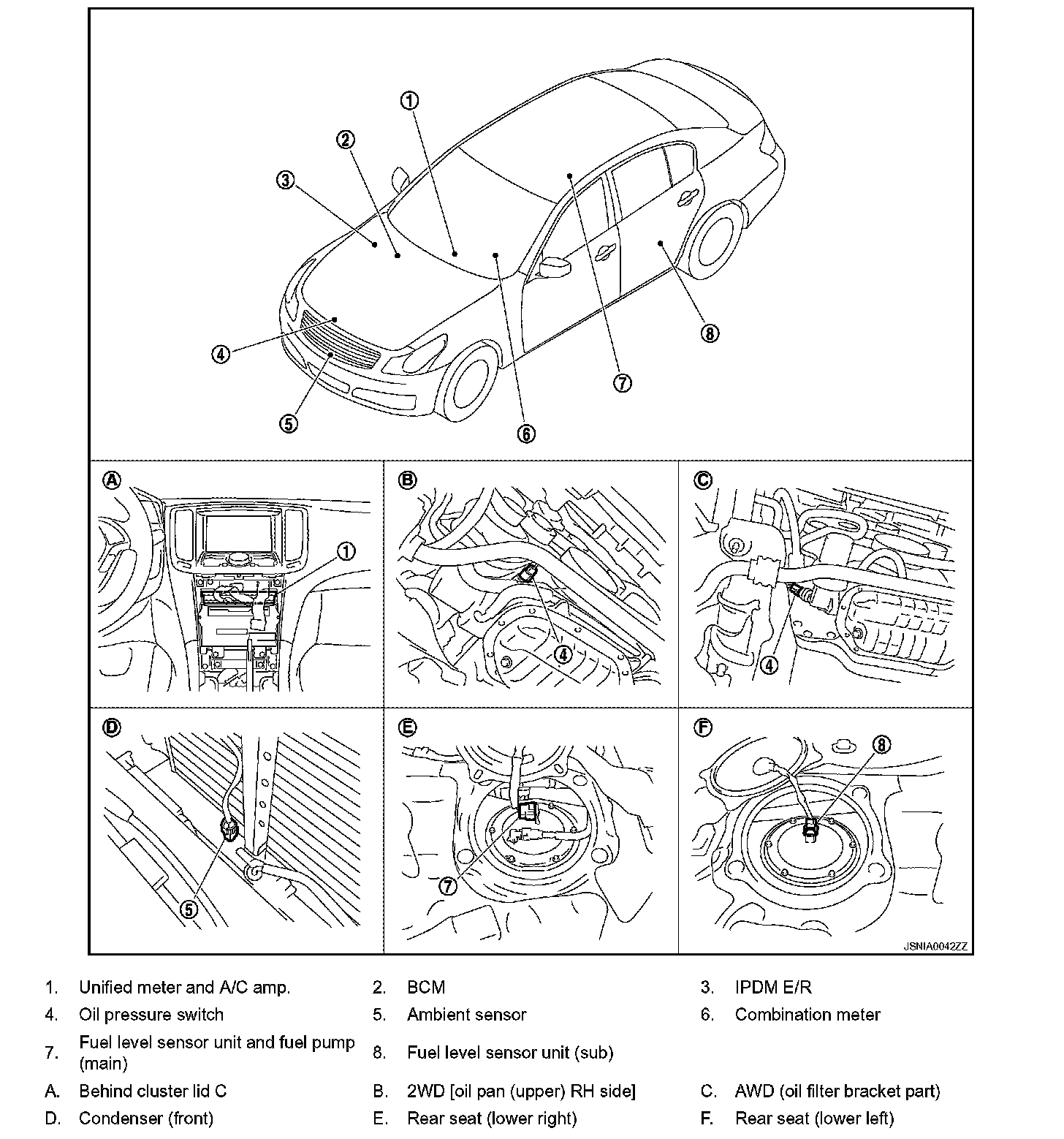 1
2
3
4
5
6
7
8

A 1
B 4
C 4
D 5
E 7
F 8

JSNIA0042ZZ

1. Unified meter and A/C amp.
2. BCM
3. IPDM E/R
4. Oil pressure switch
5. Ambient sensor
6. Combination meter
7. Fuel level sensor unit and fuel pump (main)
8. Fuel level sensor unit (sub)
A. Behind cluster lid C
B. 2WD [oil pan (upper) RH side]
C. AWD (oil filter bracket part)
D. Condenser (front)
E. Rear seat (lower right)
F. Rear seat (lower left)